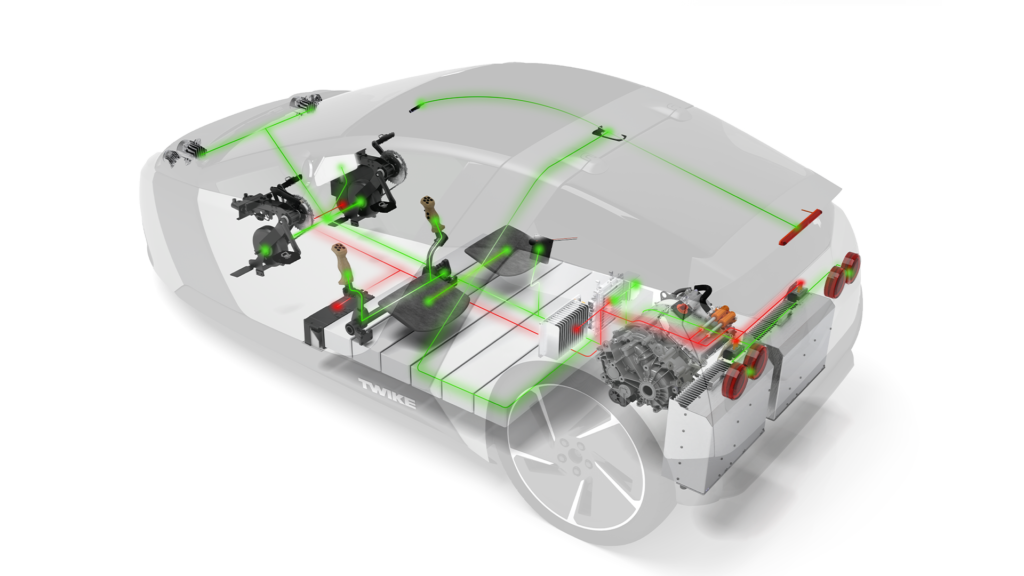 TWIKE