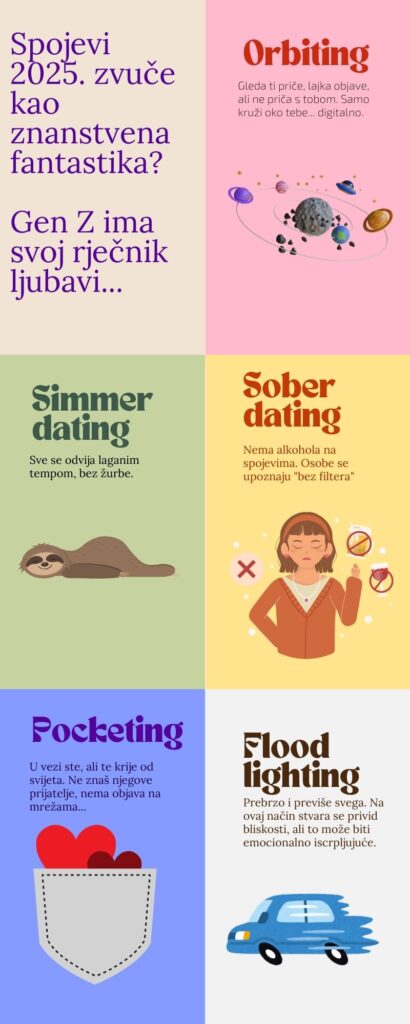 Spojevi 2025. zvuče kao znanstvena fantastika?

Gen Z ima svoj rječnik ljubavi...

Orbiting

Gleda ti priče, lajka objave, ali ne priča s tobom. Samo kruži oko tebe... digitalno.

Simmer dating

Sve se odvija laganim tempom, bez žurbe.

Sober dating

Nema alkohola na spojevima. Osobe se upoznaju "bez filtera"

Pocketing

U vezi ste, ali te krije od svijeta. Ne znaš njegove prijatelje, nema objava na mrežama...

Flood lighting

Prebrzo i previše svega. Na ovaj način stvara se privid bliskosti, ali to može biti emocionalno iscrpljujuće.